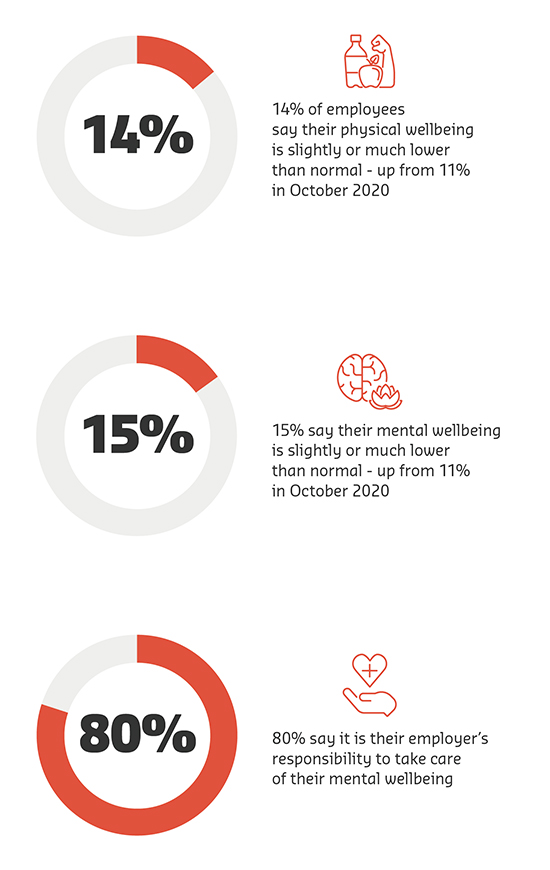 14%

14% of employees say their physical wellbeing is slightly or much lower than normal - up from 11% in October 2020

15%

15% say their mental wellbeing is slightly or much lower than normal - up from 11% in October 2020

80%

80% say it is their employer's responsibility to take care of their mental wellbeing